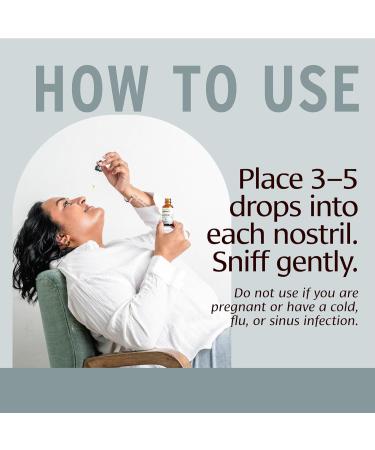 HOW TO USE

Place 3–5 drops into each nostril. Sniff gently.

Do not use if you are pregnant or have a cold, flu, or sinus infection.