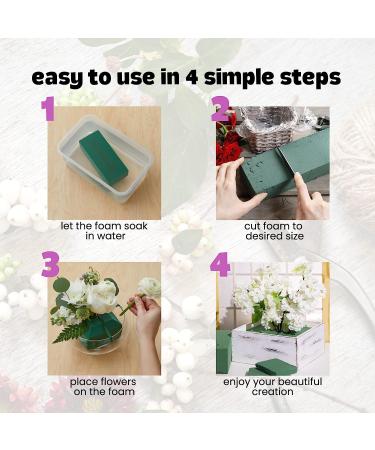 easy to use in 4 simple steps

1

let the foam soak in water

2

cut foam to desired size

3

place flowers on the foam

4

enjoy your beautiful creation