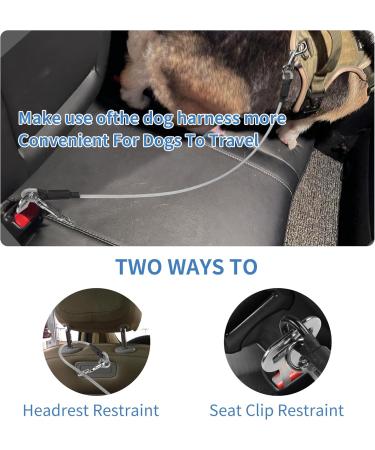 Make use ofthe dog harness more Convenient For Dogs To Travel

TWO WAYS TO

Headrest Restraint

Seat Clip Restraint