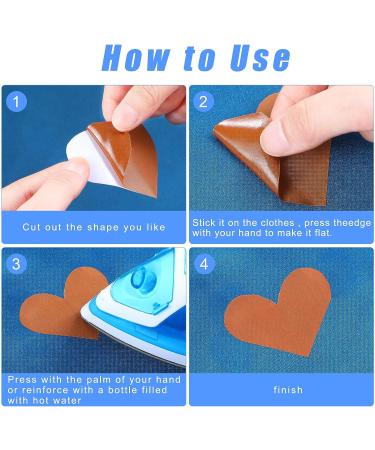 How to Use

1

Cut out the shape you like

2

Stick it on the clothes , press theedge with your hand to make it flat.

3

Press with the palm of your hand or reinforce with a bottle filled with hot water

4

finish