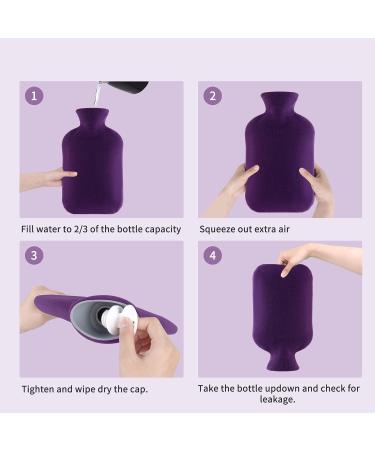 1

Fill water to 2/3 of the bottle capacity

2

Squeeze out extra air

3

Tighten and wipe dry the cap.

4

Take the bottle updown and check for leakage.