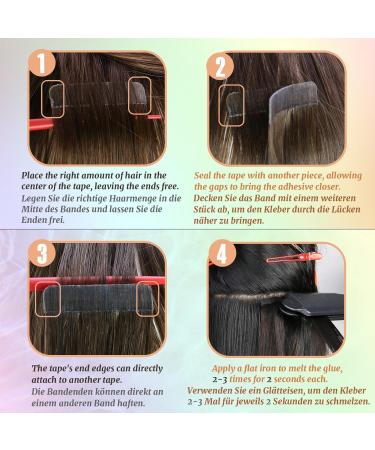 1

Place the right amount of hair in the center of the tape, leaving the ends free.
Legen Sie die richtige Haarmenge in die Mitte des Bandes und lassen Sie die Enden frei.

2

Seal the tape with another piece, allowing the gaps to bring the adhesive closer.
Decken Sie das Band mit einem weiteren Stück ab, um den Kleber durch die Lücken näher zu bringen.

3

The tape's end edges can directly attach to another tape.
Die Bandenden können direkt an einem anderen Band haften.

4

Apply a flat iron to melt the glue, 2-3 times for 2 seconds each.
Verwenden Sie ein Glätteisen, um den Kleber 2-3 Mal für jeweils 2 Sekunden zu schmelzen.