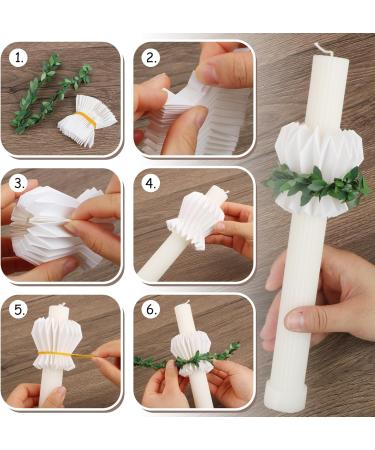 1.

2.

3.

4.

5.

6.