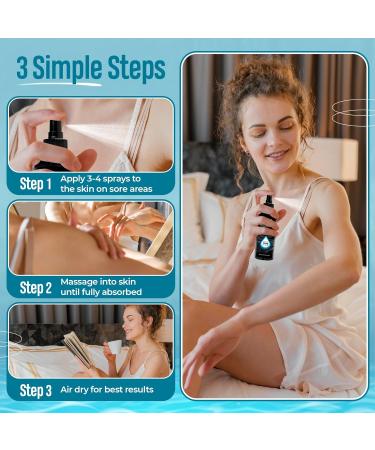 3 Simple Steps

Step 1 Apply 3-4 sprays to the skin on sore areas

Step 2 Massage into skin until fully absorbed

Step 3 Air dry for best results