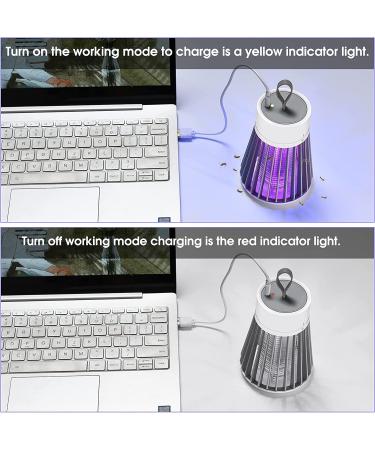 Turn on the working mode to charge is a yellow indicator light.

Turn off working mode charging is the red indicator light.