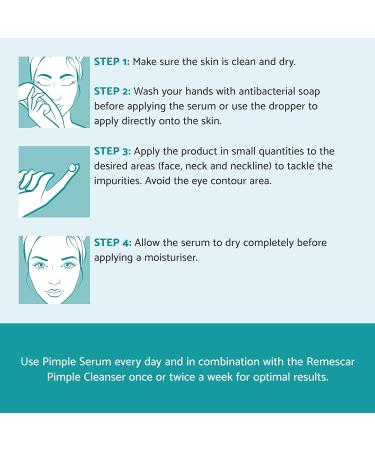 STEP 1: Make sure the skin is clean and dry.

STEP 2: Wash your hands with antibacterial soap before applying the serum or use the dropper to apply directly onto the skin.

STEP 3: Apply the product in small quantities to the desired areas (face, neck and neckline) to tackle the impurities. Avoid the eye contour area.

STEP 4: Allow the serum to dry completely before applying a moisturiser.

Use Pimple Serum every day and in combination with the Remescar Pimple Cleanser once or twice a week for optimal results.