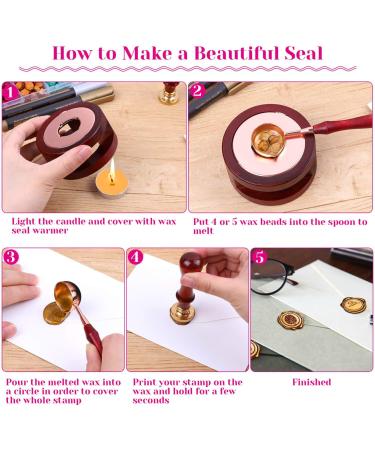 How to Make a Beautiful Seal

1

Light the candle and cover with wax seal warmer

2

Put 4 or 5 wax beads into the spoon to melt

3

Pour the melted wax into a circle in order to cover the whole stamp

4

Print your stamp on the wax and hold for a few seconds

5

Finished