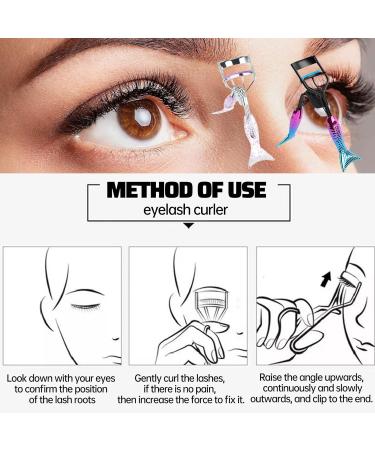 METHOD OF USE
eyelash curler

Look down with your eyes to confirm the position of the lash roots

Gently curl the lashes, if there is no pain, then increase the force to fix it.

Raise the angle upwards, continuously and slowly outwards, and clip to the end.