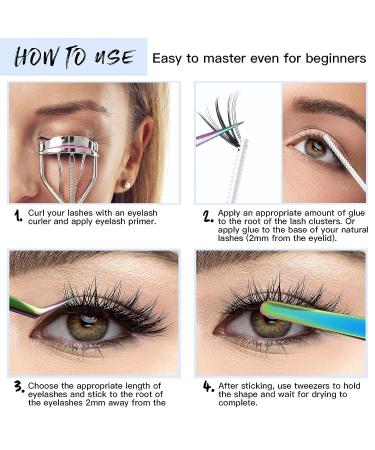 HOW TO USE Easy to master even for beginners

1. Curl your lashes with an eyelash curler and apply eyelash primer.

2. Apply an appropriate amount of glue to the root of the lash clusters. Or apply glue to the base of your natural lashes (2mm from the eyelid).

3. Choose the appropriate length of eyelashes and stick to the root of the eyelashes 2mm away from the

4. After sticking, use tweezers to hold the shape and wait for drying to complete.