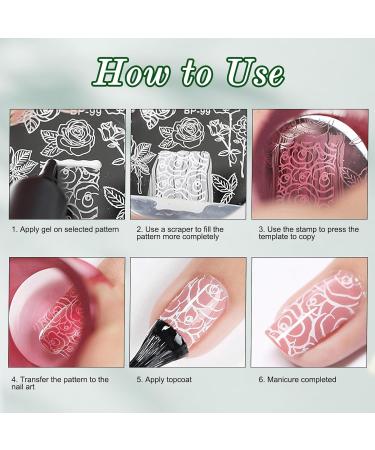 How to Use

BP-99

BP-99

1. Apply gel on selected pattern

2. Use a scraper to fill the pattern more completely

3. Use the stamp to press the template to copy

4. Transfer the pattern to the nail art

5. Apply topcoat

6. Manicure completed