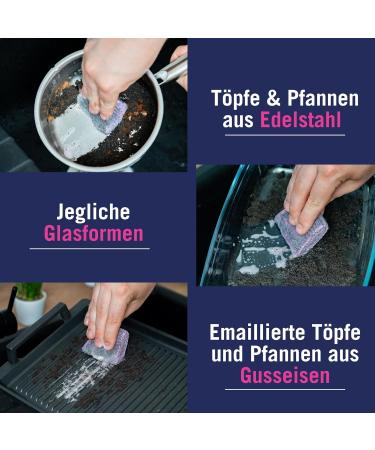 Töpfe & Pfannen aus Edelstahl

Jegliche Glasformen

Emaillierte Töpfe und Pfannen aus Gusseisen