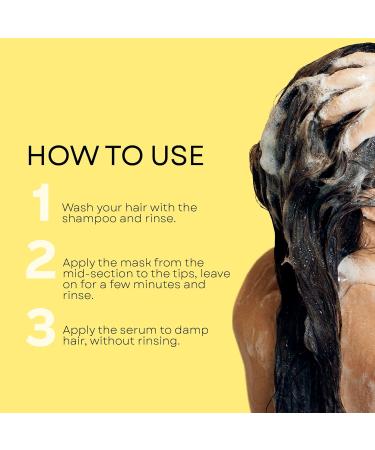 HOW TO USE

1 Wash your hair with the shampoo and rinse.

2 Apply the mask from the mid-section to the tips, leave on for a few minutes and rinse.

3 Apply the serum to damp hair, without rinsing.