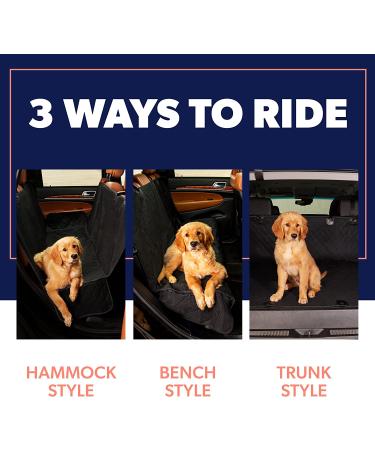 3 WAYS TO RIDE

HAMMOCK STYLE

BENCH STYLE

TRUNK STYLE