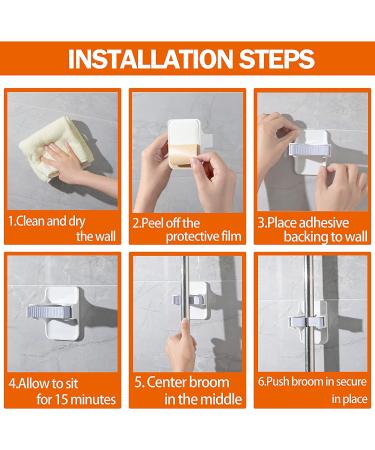 INSTALLATION STEPS

1.Clean and dry the wall

2.Peel off the protective film

3.Place adhesive backing to wall

4.Allow to sit for 15 minutes

5. Center broom in the middle

6.Push broom in secure in place