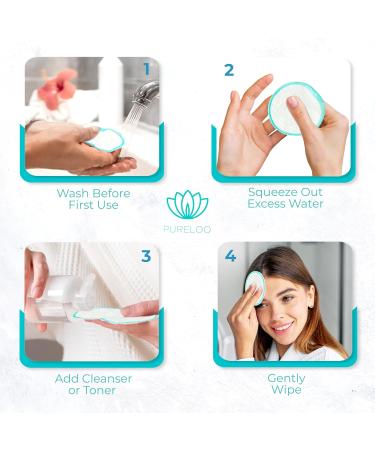 1

Wash Before First Use

2

Squeeze Out Excess Water

PURELOO

3

Add Cleanser or Toner

4

Gently Wipe