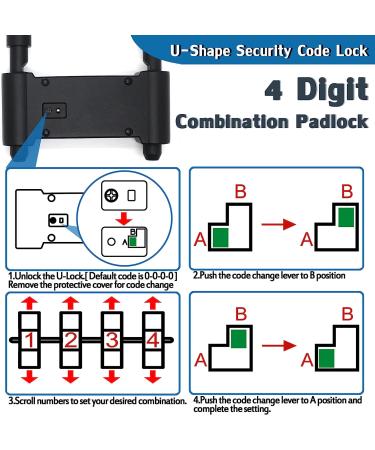 U-Shape Security Code Lock

4 Digit

Combination Padlock

B

A

1.Unlock the U-Lock.[ Default code is 0-0-0-0 ] Remove the protective cover for code change

B

A

B

A

2.Push the code change lever to B position

1 2 3 4

3.Scroll numbers to set your desired combination.

B

A

B

A

4.Push the code change lever to A position and complete the setting.