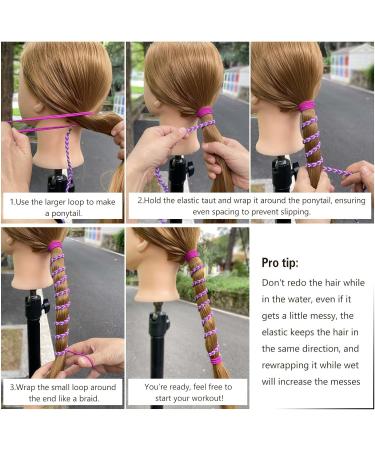 1.Use the larger loop to make a ponytail.

2.Hold the elastic taut and wrap it around the ponytail, ensuring even spacing to prevent slipping.

3.Wrap the small loop around the end like a braid.

You're ready, feel free to start your workout!

Pro tip:

Don't redo the hair while in the water, even if it gets a little messy, the elastic keeps the hair in the same direction, and rewrapping it while wet will increase the messes