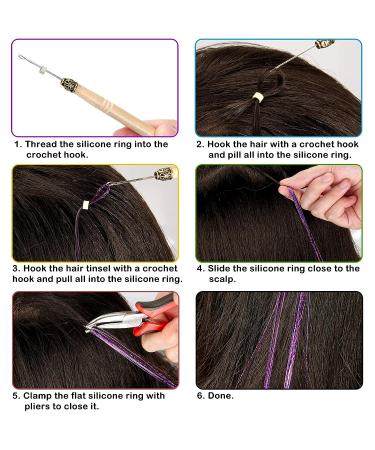 1. Thread the silicone ring into the crochet hook.

2. Hook the hair with a crochet hook and pill all into the silicone ring.

3. Hook the hair tinsel with a crochet hook and pull all into the silicone ring.

4. Slide the silicone ring close to the scalp.

5. Clamp the flat silicone ring with pliers to close it.

6. Done.