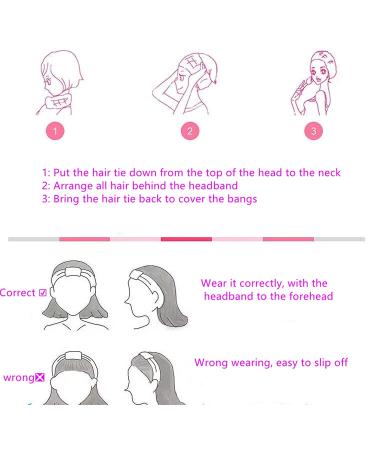 1

2

3

1: Put the hair tie down from the top of the head to the neck
2: Arrange all hair behind the headband
3: Bring the hair tie back to cover the bangs

Correct ☑

Wear it correctly, with the headband to the forehead

wrong☒

Wrong wearing, easy to slip off