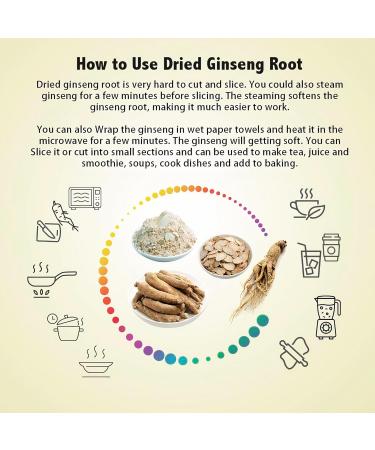 How to Use Dried Ginseng Root

Dried ginseng root is very hard to cut and slice. You could also steam ginseng for a few minutes before slicing. The steaming softens the ginseng root, making it much easier to work.

You can also Wrap the ginseng in wet paper towels and heat it in the microwave for a few minutes. The ginseng will getting soft. You can Slice it or cut into small sections and can be used to make tea, juice and smoothie, soups, cook dishes and add to baking.