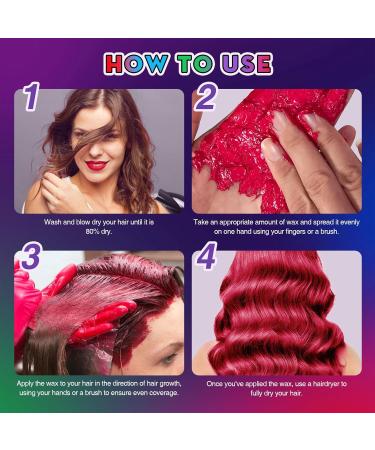 HOW TO USE

1

Wash and blow dry your hair until it is 80% dry.

2

Take an appropriate amount of wax and spread it evenly on one hand using your fingers or a brush.

3

Apply the wax to your hair in the direction of hair growth, using your hands or a brush to ensure even coverage.

4

Once you've applied the wax, use a hairdryer to fully dry your hair.