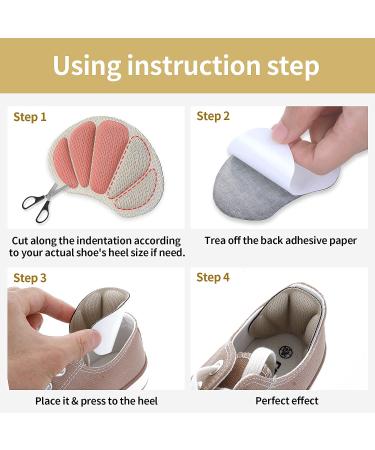 Using instruction step

Step 1

Cut along the indentation according to your actual shoe's heel size if need.

Step 2

Trea off the back adhesive paper

Step 3

Place it & press to the heel

Step 4

Perfect effect