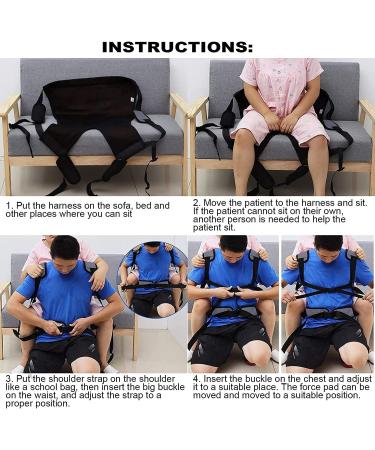 INSTRUCTIONS:

1. Put the harness on the sofa, bed and other places where you can sit

2. Move the patient to the harness and sit. If the patient cannot sit on their own, another person is needed to help the patient sit.

3. Put the shoulder strap on the shoulder like a school bag, then insert the big buckle on the waist, and adjust the strap to a proper position.

4. Insert the buckle on the chest and adjust it to a suitable place. The force pad can be moved and moved to a suitable position.