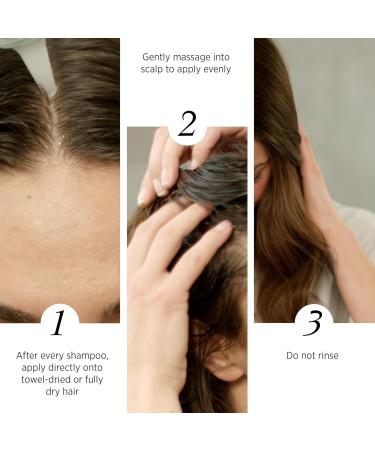 1

After every shampoo, apply directly onto towel-dried or fully dry hair

Gently massage into scalp to apply evenly

2

3

Do not rinse