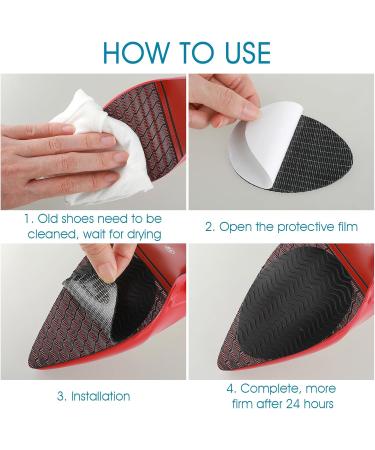 HOW TO USE

1. Old shoes need to be cleaned, wait for drying

2. Open the protective film

3. Installation

4. Complete, more firm after 24 hours