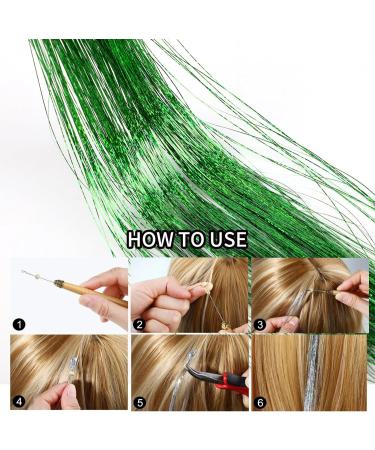 HOW TO USE

1

2

3

4

5

6