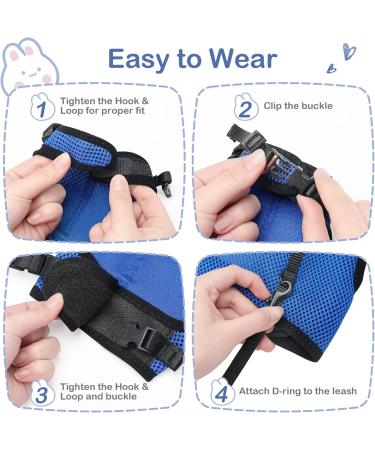 Easy to Wear

1 Tighten the Hook & Loop for proper fit

2 Clip the buckle

3 Tighten the Hook & Loop and buckle

4 Attach D-ring to the leash