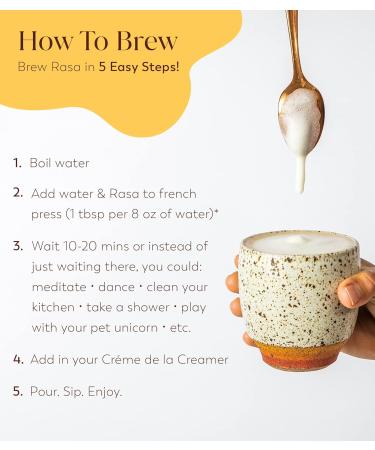 How To Brew

Brew Rasa in 5 Easy Steps!

1. Boil water

2. Add water & Rasa to french press (1 tbsp per 8 oz of water)*

3. Wait 10-20 mins or instead of just waiting there, you could: meditate · dance · clean your kitchen · take a shower · play with your pet unicorn · etc.

4. Add in your Créme de la Creamer

5. Pour. Sip. Enjoy.