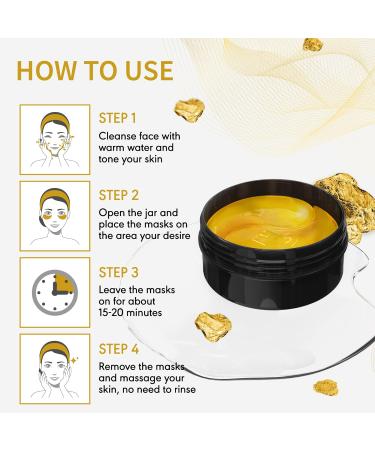 HOW TO USE

STEP 1
Cleanse face with warm water and tone your skin

STEP 2
Open the jar and place the masks on the area your desire

STEP 3
Leave the masks on for about 15-20 minutes

STEP 4
Remove the masks and massage your skin, no need to rinse