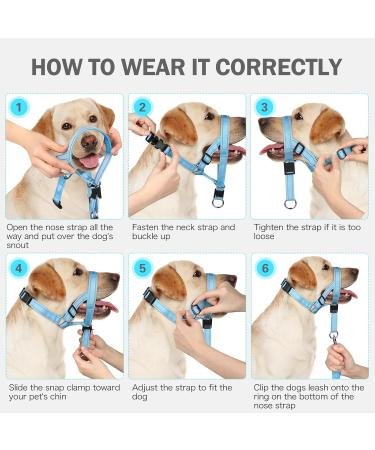 HOW TO WEAR IT CORRECTLY

1

Open the nose strap all the way and put over the dog's snout

2

Fasten the neck strap and buckle up

3

Tighten the strap if it is too loose

4

Slide the snap clamp toward your pet's chin

5

Adjust the strap to fit the dog

6

Clip the dogs leash onto the ring on the bottom of the nose strap