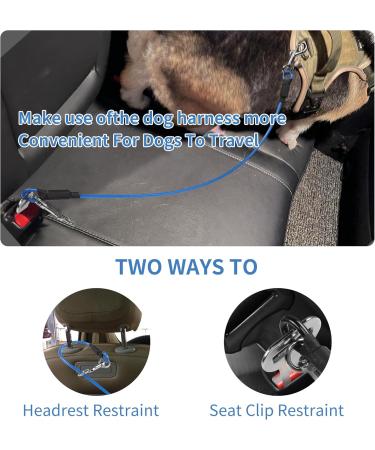 Make use ofthe dog harness more Convenient For Dogs To Travel

TWO WAYS TO

Headrest Restraint

Seat Clip Restraint