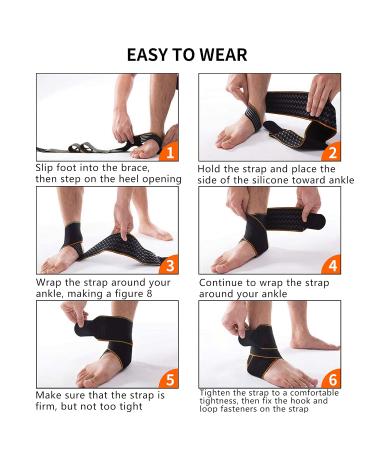 EASY TO WEAR

1

Slip foot into the brace, then step on the heel opening

2

Hold the strap and place the side of the silicone toward ankle

3

Wrap the strap around your ankle, making a figure 8

4

Continue to wrap the strap around your ankle

5

Make sure that the strap is firm, but not too tight

6

Tighten the strap to a comfortable tightness, then fix the hook and loop fasteners on the strap