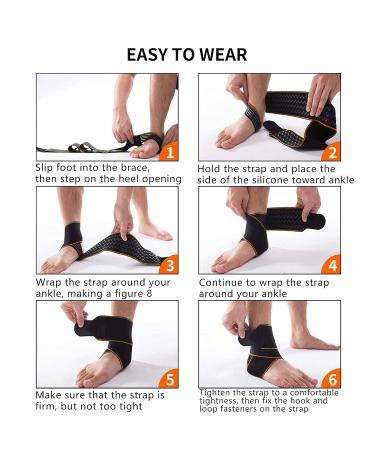 EASY TO WEAR

1

Slip foot into the brace, then step on the heel opening

2

Hold the strap and place the side of the silicone toward ankle

3

Wrap the strap around your ankle, making a figure 8

4

Continue to wrap the strap around your ankle

5

Make sure that the strap is firm, but not too tight

6

Tighten the strap to a comfortable tightness, then fix the hook and loop fasteners on the strap