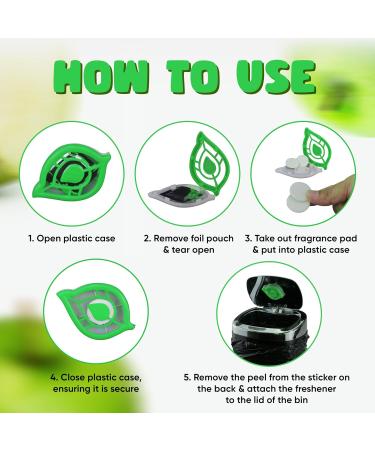 HOW TO USE

1. Open plastic case

2. Remove foil pouch & tear open

3. Take out fragrance pad & put into plastic case

4. Close plastic case, ensuring it is secure

5. Remove the peel from the sticker on the back & attach the freshener to the lid of the bin