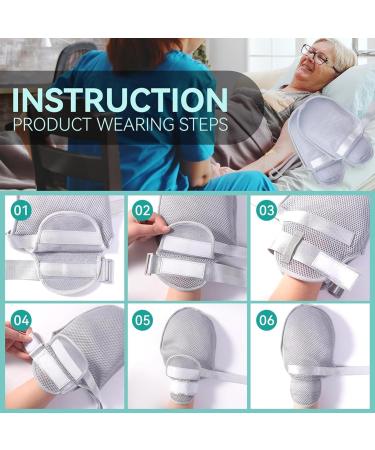 INSTRUCTION
PRODUCT WEARING STEPS

01

02

03

04

05

06