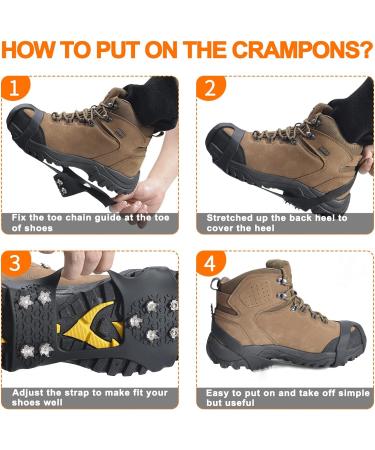 HOW TO PUT ON THE CRAMPONS?

1

Fix the toe chain guide at the toe of shoes

2

Stretched up the back heel to cover the heel

3

Adjust the strap to make fit your shoes well

4

Easy to put on and take off simple but useful