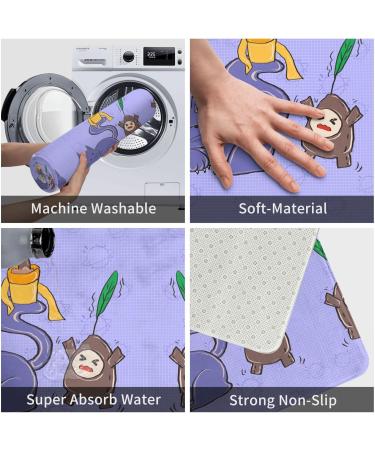 Machine Washable

Soft-Material

Super Absorb Water

Strong Non-Slip