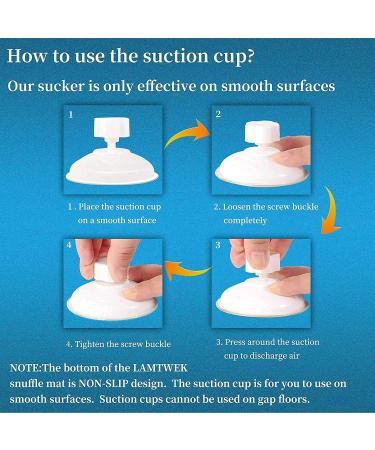 How to use the suction cup?

Our sucker is only effective on smooth surfaces

1

2

1 . Place the suction cup on a smooth surface

2. Loosen the screw buckle completely

4

3

4. Tighten the screw buckle

3. Press around the suction cup to discharge air

NOTE:The bottom of the LAMTWEK snuffle mat is NON-SLIP design. The suction cup is for you to use on smooth surfaces. Suction cups cannot be used on gap floors.