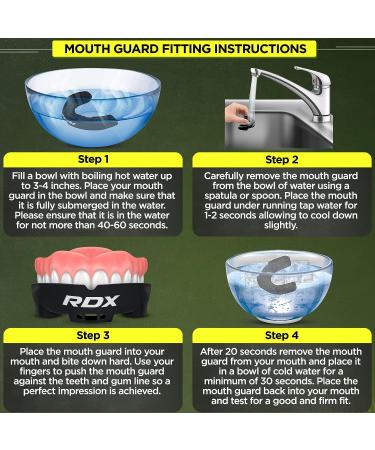 MOUTH GUARD FITTING INSTRUCTIONS

Step 1

Fill a bowl with boiling hot water up to 3-4 inches. Place your mouth guard in the bowl and make sure that it is fully submerged in the water. Please ensure that it is in the water for not more than 40-60 seconds.

Step 2

Carefully remove the mouth guard from the bowl of water using a spatula or spoon. Place the mouth guard under running tap water for 1-2 seconds allowing to cool down slightly.

RDX

Step 3

Place the mouth guard into your mouth and bite down hard. Use your fingers to push the mouth guard against the teeth and gum line so a perfect impression is achieved.

Step 4

After 20 seconds remove the mouth guard from your mouth and place it in a bowl of cold water for a minimum of 30 seconds. Place the mouth guard back into your mouth and test for a good and firm fit.