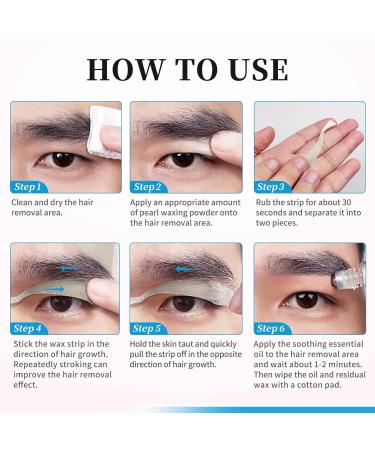 HOW TO USE

Step 1
Clean and dry the hair removal area.

Step 2
Apply an appropriate amount of pearl waxing powder onto the hair removal area.

Step 3
Rub the strip for about 30 seconds and separate it into two pieces.

Step 4
Stick the wax strip in the direction of hair growth. Repeatedly stroking can improve the hair removal effect.

Step 5
Hold the skin taut and quickly pull the strip off in the opposite direction of hair growth.

Step 6
Apply the soothing essential oil to the hair removal area and wait about 1-2 minutes. Then wipe the oil and residual wax with a cotton pad.