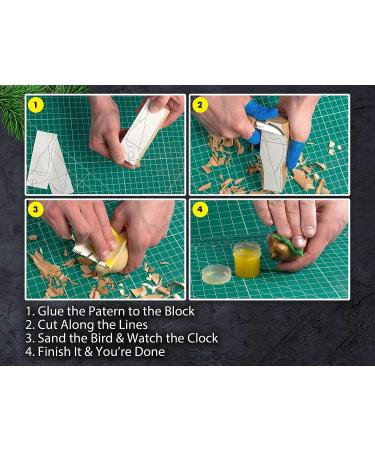 1

2

3

4

1. Glue the Patern to the Block
2. Cut Along the Lines
3. Sand the Bird & Watch the Clock
4. Finish It & You're Done