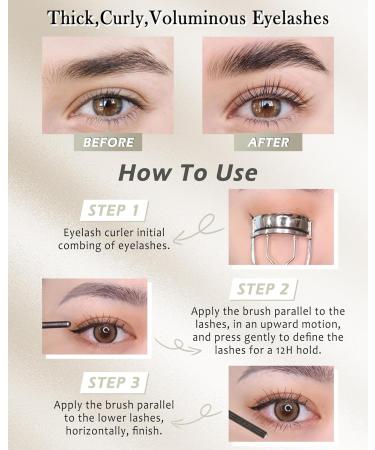 Thick,Curly,Voluminous Eyelashes

BEFORE

AFTER

How To Use

STEP 1

Eyelash curler initial combing of eyelashes.

STEP 2

Apply the brush parallel to the lashes, in an upward motion, and press gently to define the lashes for a 12H hold.

STEP 3

Apply the brush parallel to the lower lashes, horizontally, finish.