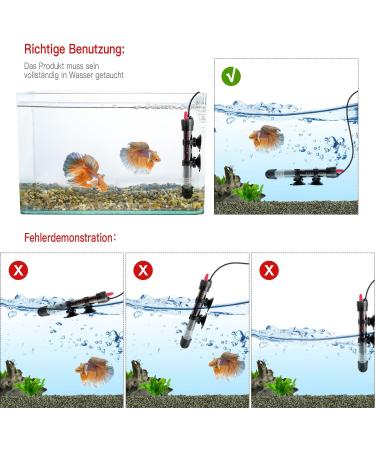 Richtige Benutzung:

Das Produkt muss sein vollständig in Wasser getaucht

Fehlerdemonstration: