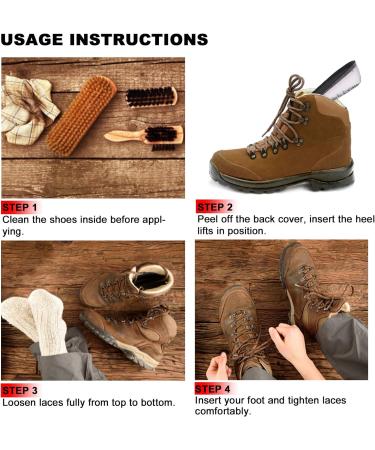 USAGE INSTRUCTIONS

STEP 1
Clean the shoes inside before applying.

STEP 2
Peel off the back cover, insert the heel lifts in position.

STEP 3
Loosen laces fully from top to bottom.

STEP 4
Insert your foot and tighten laces comfortably.