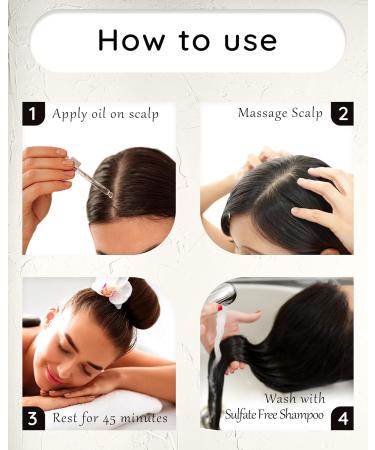 How to use

1 Apply oil on scalp

Massage Scalp 2

3 Rest for 45 minutes

Wash with Sulfate Free Shampoo 4