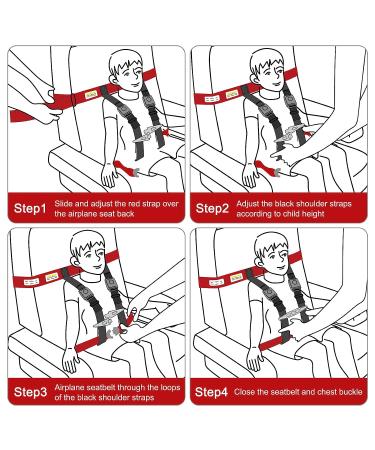 Step1 Slide and adjust the red strap over the airplane seat back

Step2 Adjust the black shoulder straps according to child height

Step3 Airplane seatbelt through the loops of the black shoulder straps

Step4 Close the seatbelt and chest buckle